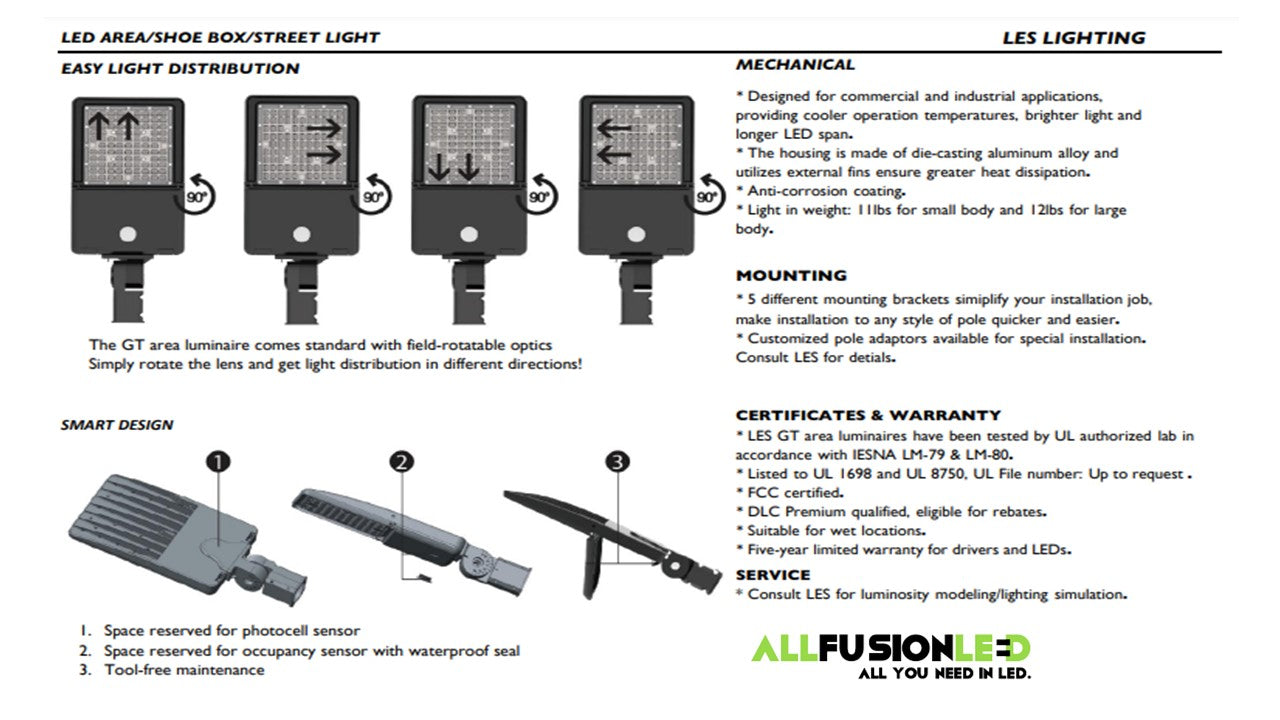 LED AREA/SHOE BOX/STREET LIGHT

LES LIGHTING

EASY LIGHT DISTRIBUTION

90°

90°

90°

90°

The GT area luminaire comes standard with field-rotatable optics
Simply rotate the lens and get light distribution in different directions!

SMART DESIGN

1

2

3

1. Space reserved for photocell sensor
2. Space reserved for occupancy sensor with waterproof seal
3. Tool-free maintenance

MECHANICAL

* Designed for commercial and industrial applications, providing cooler operation temperatures, brighter light and longer LED span.
* The housing is made of die-casting aluminum alloy and utilizes external fins ensure greater heat dissipation.
* Anti-corrosion coating.
* Light in weight: 11lbs for small body and 12lbs for large body.

MOUNTING

* 5 different mounting brackets simiplify your installation job, make installation to any style of pole quicker and easier.
* Customized pole adaptors available for special installation. Consult LES for detials.

CERTIFICATES & WARRANTY

* LES GT area luminaires have been tested by UL authorized lab in accordance with IESNA LM-79 & LM-80.
* Listed to UL 1698 and UL 8750, UL File number: Up to request .
* FCC certified.
* DLC Premium qualified, eligible for rebates.
* Suitable for wet locations.
* Five-year limited warranty for drivers and LEDs.

SERVICE

* Consult LES for luminosity modeling/lighting simulation.

ALLFUSIONLED
ALL YOU NEED IN LED.